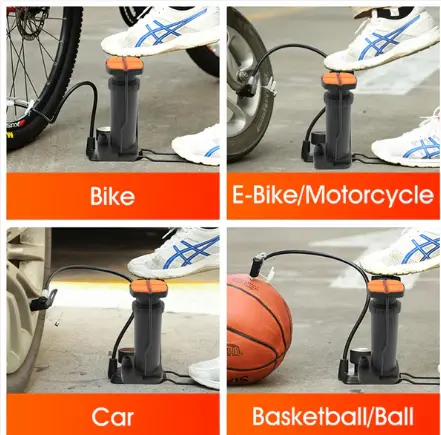 Bike

E-Bike/Motorcycle

Car

Basketball/Ball