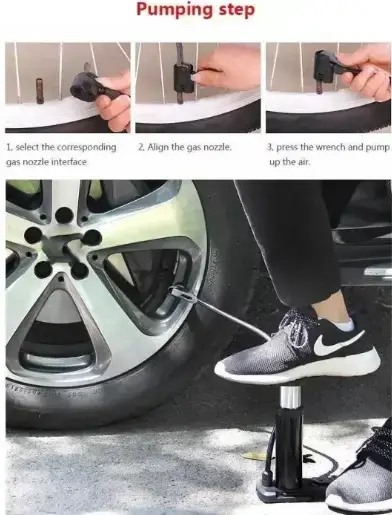 Pumping step

1. select the corresponding gas nozzle interface

2. Align the gas nozzle.

3. press the wrench and pump up the air.